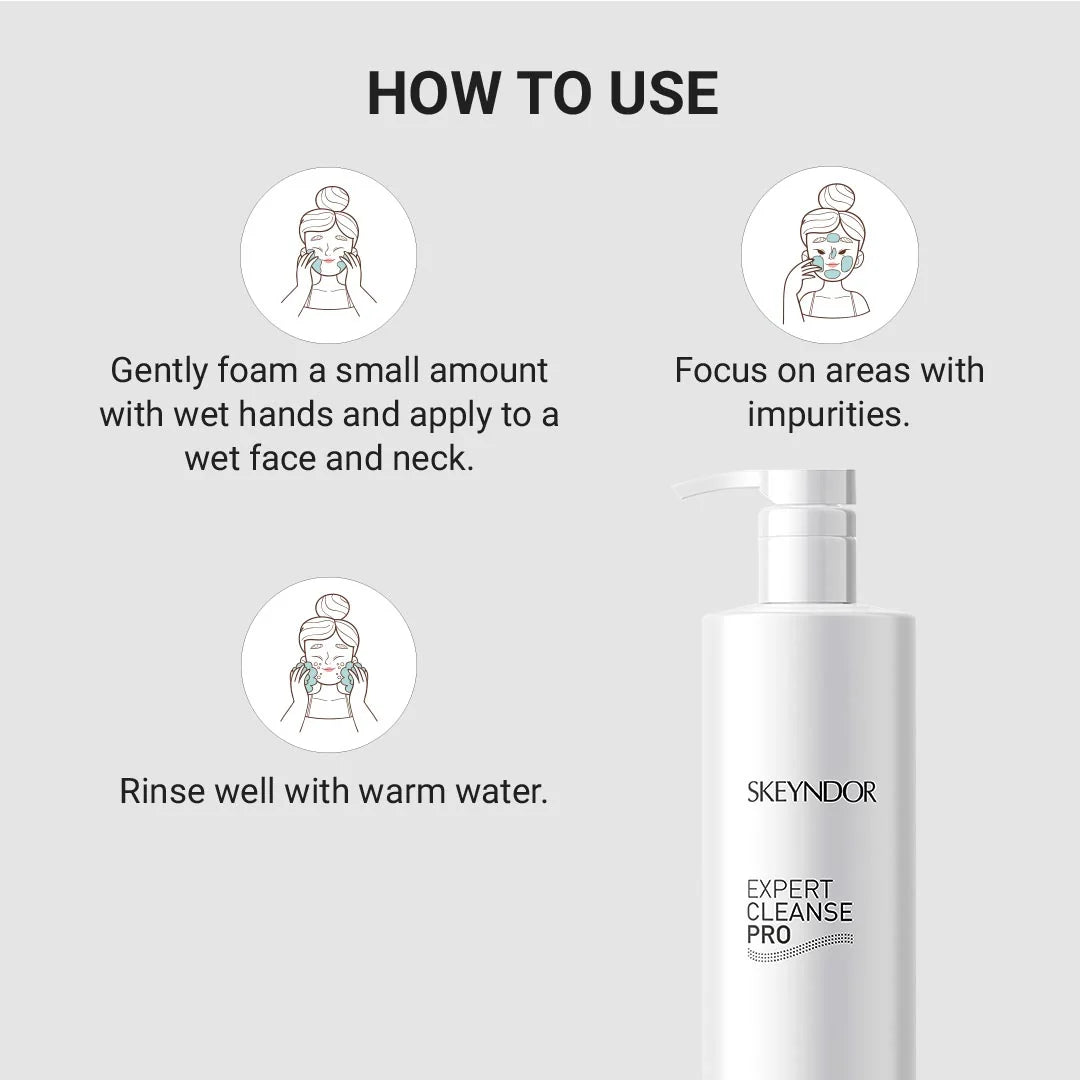 HOW TO USE

Gently foam a small amount with wet hands and apply to a wet face and neck.

Focus on areas with impurities.

Rinse well with warm water.

SKEYNDOR

EXPERT CLEANSE PRO